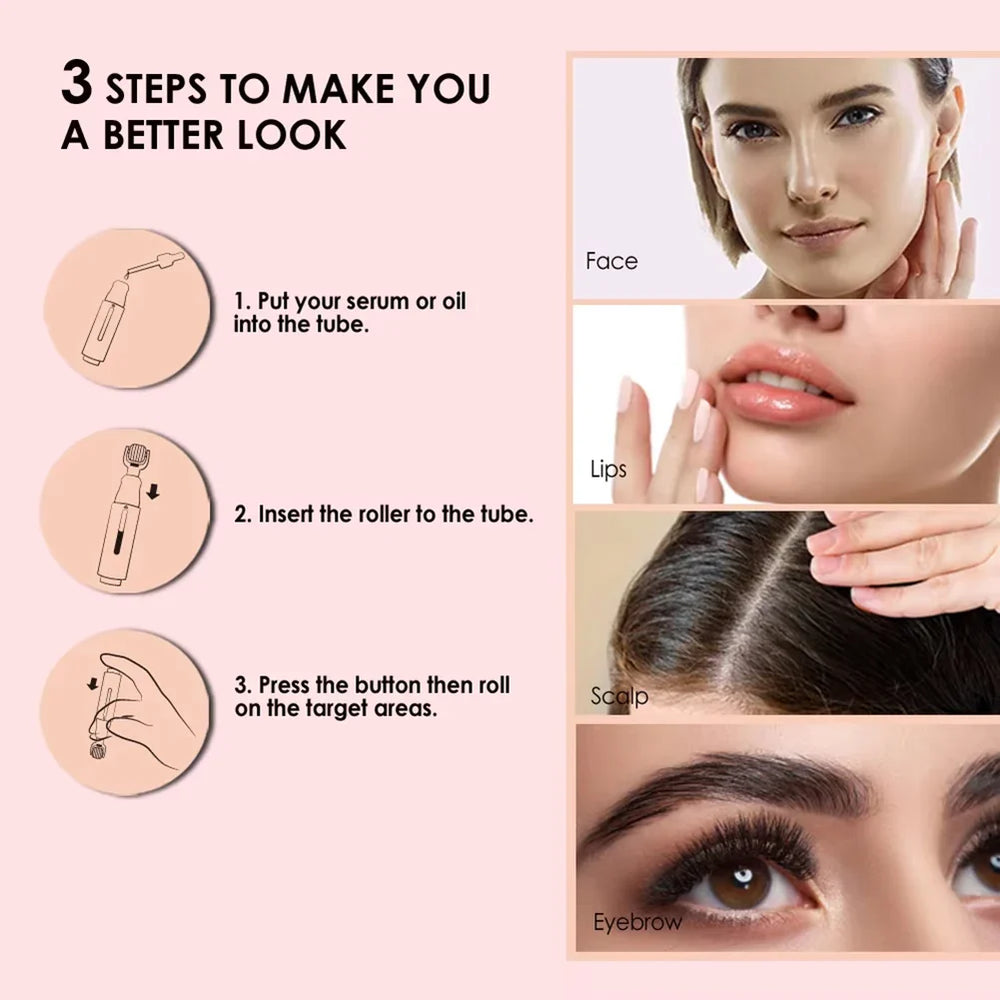 3 STEPS TO MAKE YOU A BETTER LOOK

1. Put your serum or oil into the tube.

2. Insert the roller to the tube.

3. Press the button then roll on the target areas.

Face

Lips

Scalp

Eyebrow